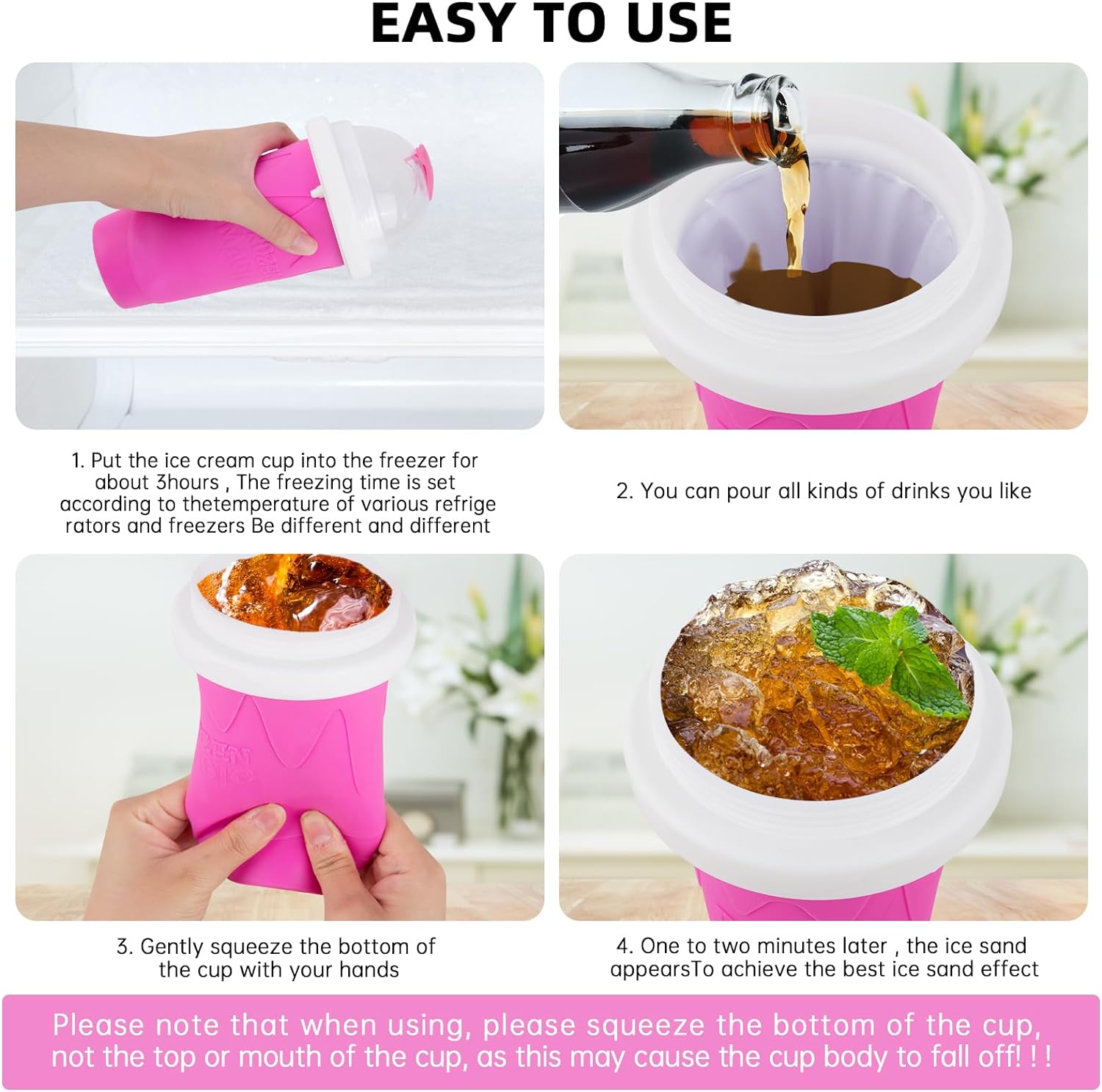 EASY TO USE

1. Put the ice cream cup into the freezer for about 3hours , The freezing time is set according to thetemperature of various refrige rators and freezers Be different and different

2. You can pour all kinds of drinks you like

3. Gently squeeze the bottom of the cup with your hands

4. One to two minutes later , the ice sand appearsTo achieve the best ice sand effect

Please note that when using, please squeeze the bottom of the cup, not the top or mouth of the cup, as this may cause the cup body to fall off! ! !